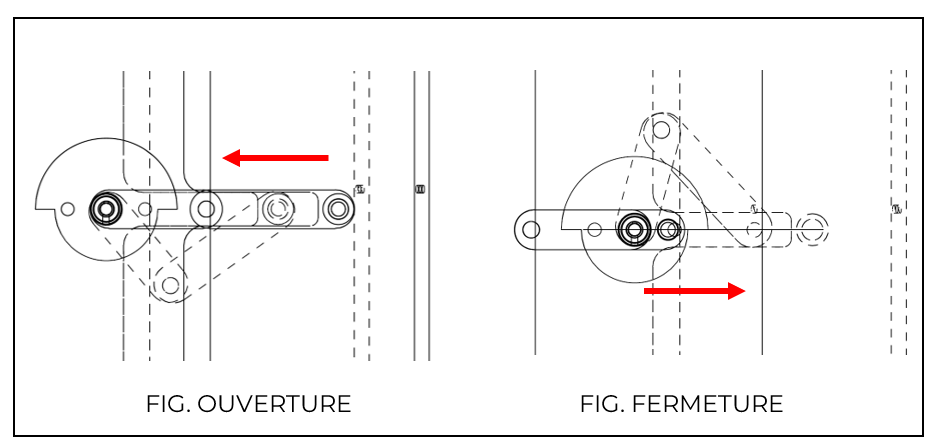 FIG. OUVERTURE

FIG. FERMETURE