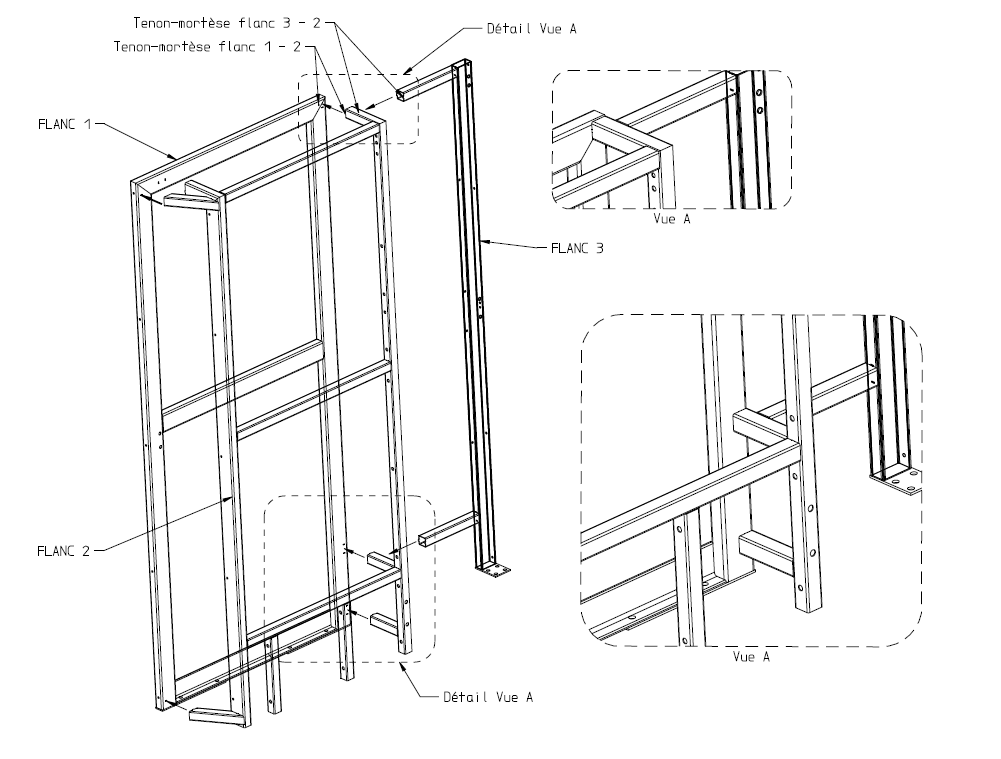 Tenon-mortèse flanc 3 - 2
Tenon-mortèse flanc 1 - 2
Détail Vue A
FLANC 1
Vue A
FLANC 3
FLANC 2
Vue A
Détail Vue A